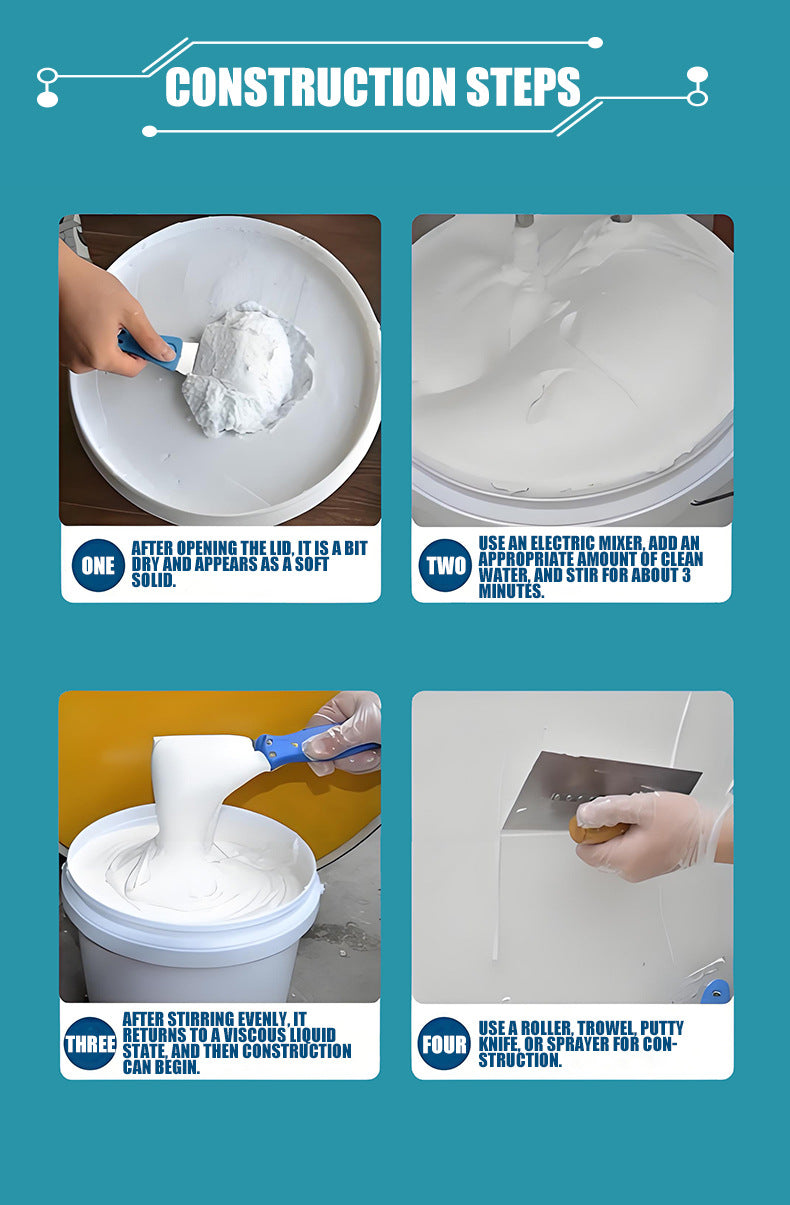 CONSTRUCTION STEPS

ONE
AFTER OPENING THE LID, IT IS A BIT DRY AND APPEARS AS A SOFT SOLID.

TWO
USE AN ELECTRIC MIXER, ADD AN APPROPRIATE AMOUNT OF CLEAN WATER, AND STIR FOR ABOUT 3 MINUTES.

THREE
AFTER STIRRING EVENLY, IT RETURNS TO A VISCOUS LIQUID STATE, AND THEN CONSTRUCTION CAN BEGIN.

FOUR
USE A ROLLER, TROWEL, PUTTY KNIFE, OR SPRAYER FOR CONSTRUCTION.